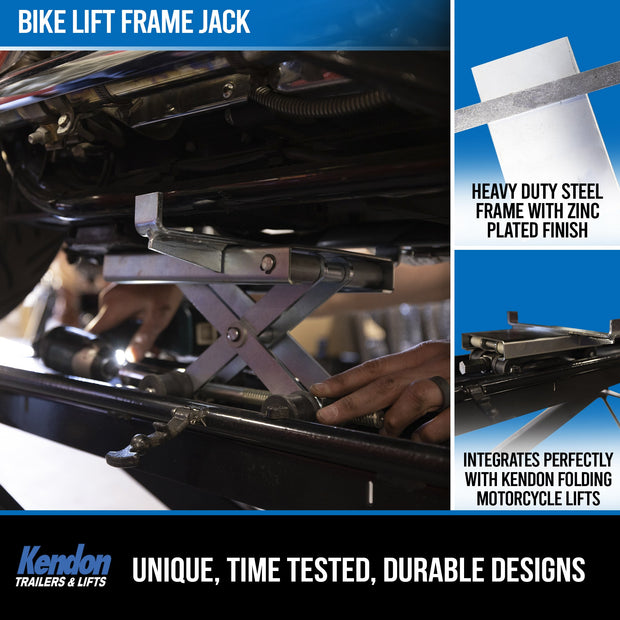 BIKE LIFT FRAME JACK

HEAVY DUTY STEEL FRAME WITH ZINC PLATED FINISH

INTEGRATES PERFECTLY WITH KENDON FOLDING MOTORCYCLE LIFTS

Kendon
TRAILERS & LIFTS

UNIQUE, TIME TESTED, DURABLE DESIGNS